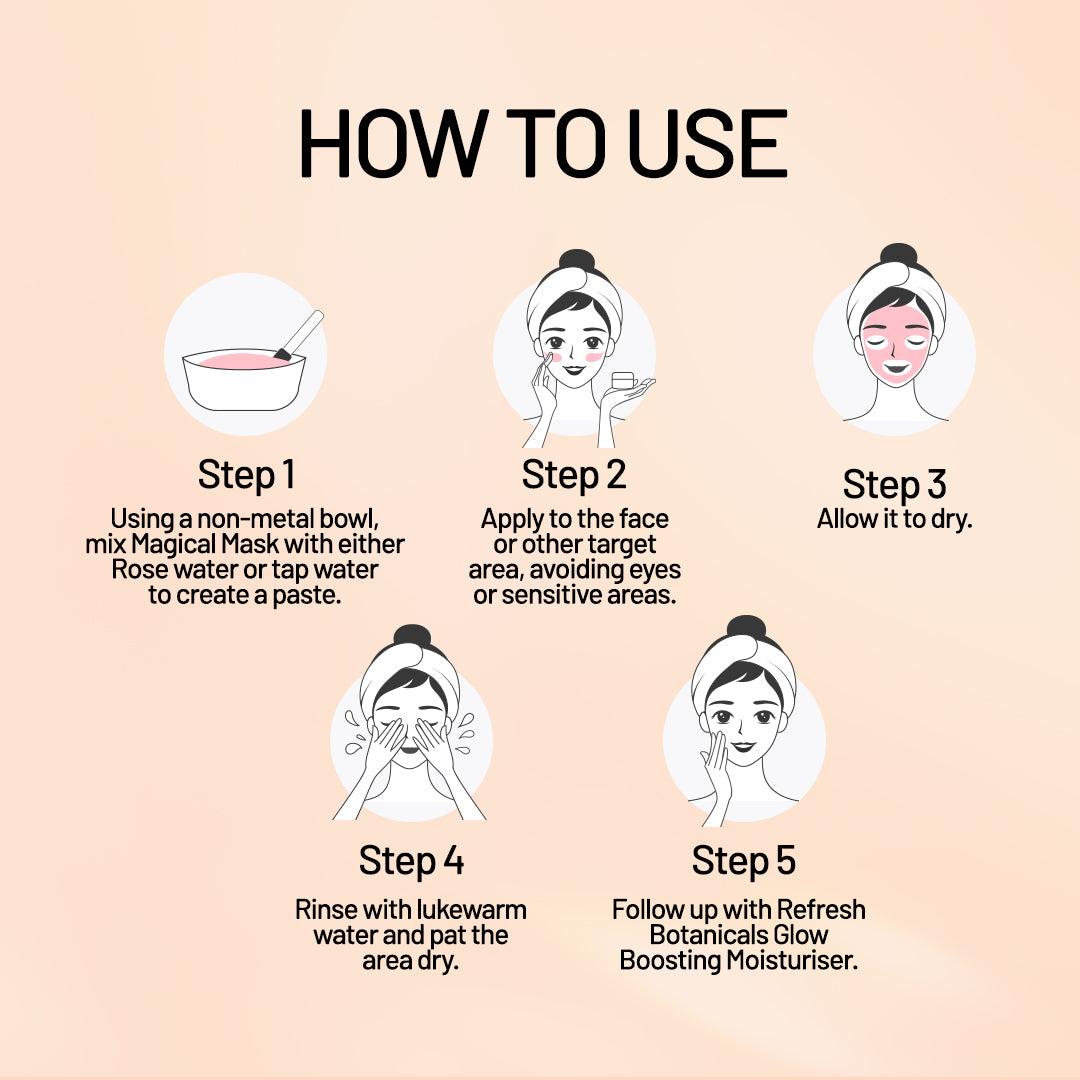 HOW TO USE

Step 1
Using a non-metal bowl, mix Magical Mask with either Rose water or tap water to create a paste.

Step 2
Apply to the face or other target area, avoiding eyes or sensitive areas.

Step 3
Allow it to dry.

Step 4
Rinse with lukewarm water and pat the area dry.

Step 5
Follow up with Refresh Botanicals Glow Boosting Moisturiser.